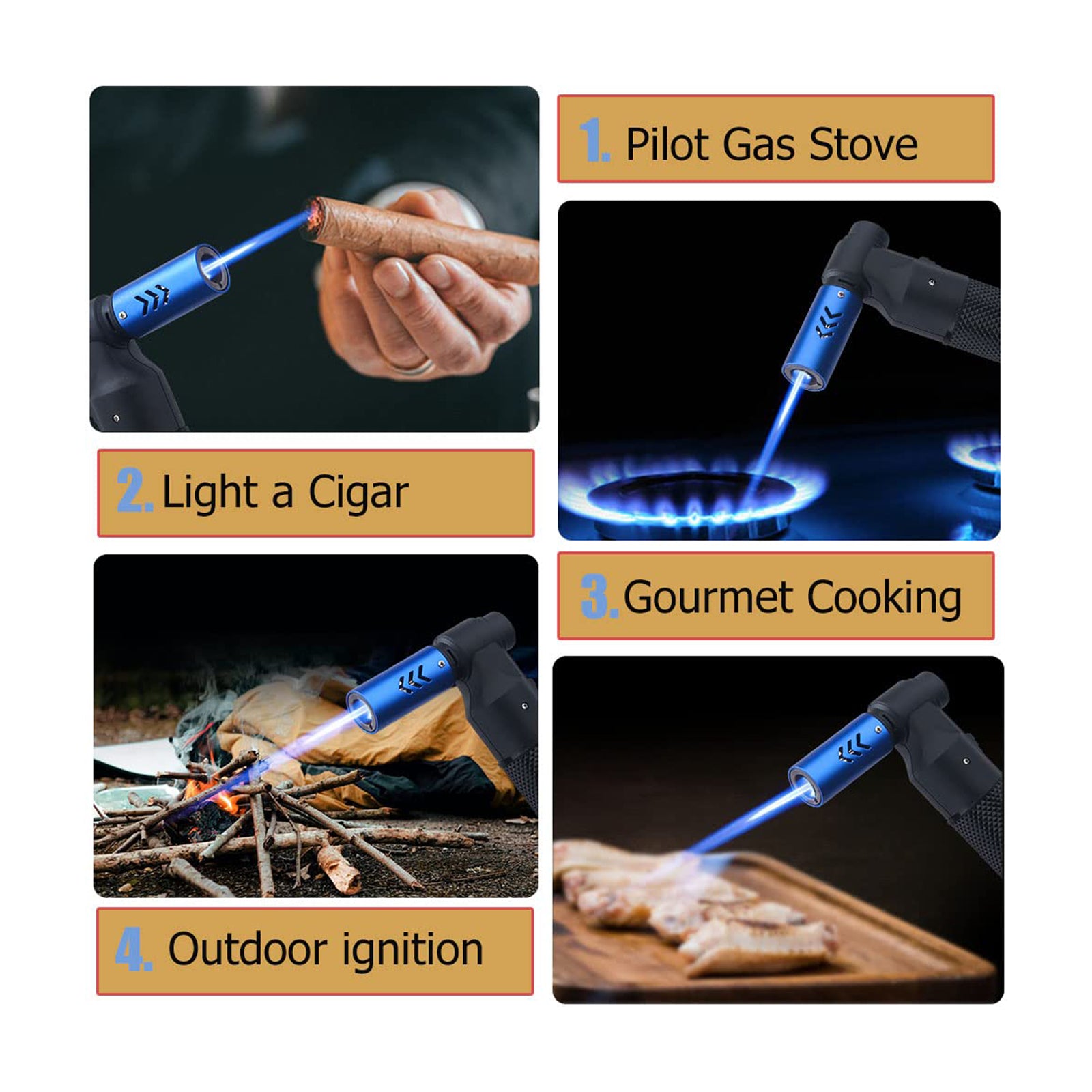 1. Pilot Gas Stove

2. Light a Cigar

3. Gourmet Cooking

4. Outdoor ignition