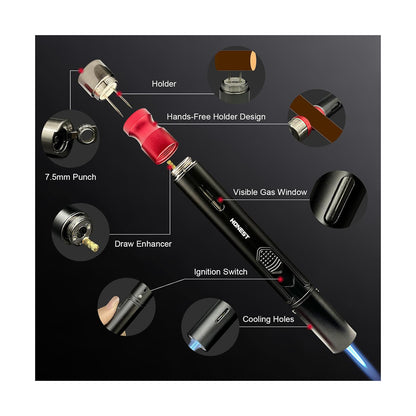 Holder

Hands-Free Holder Design

7.5mm Punch

Visible Gas Window

HONEST

Draw Enhancer

Ignition Switch

Cooling Holes