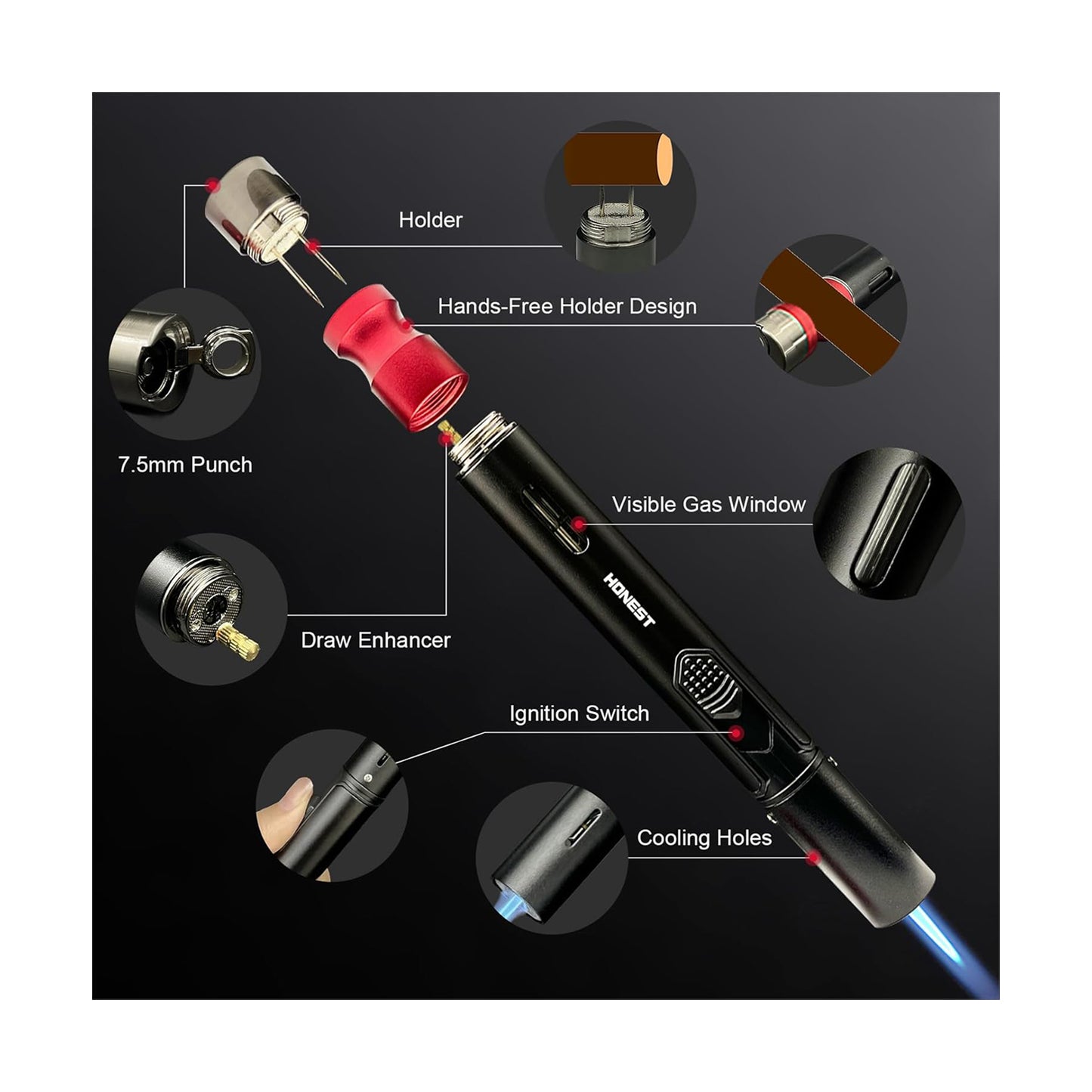 Holder

Hands-Free Holder Design

7.5mm Punch

Visible Gas Window

HONEST

Draw Enhancer

Ignition Switch

Cooling Holes